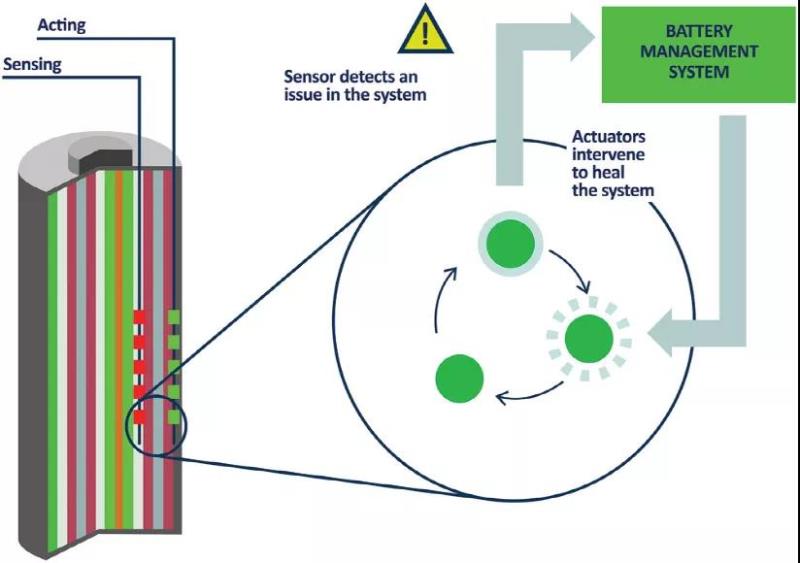 Acting
Sensing

!

Sensor detects an issue in the system

BATTERY MANAGEMENT SYSTEM

Actuators intervene to heal the system