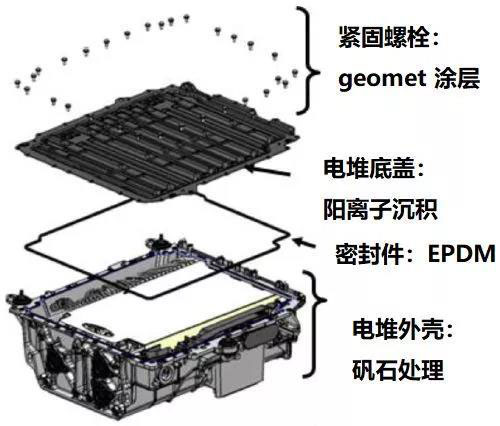 紧固螺栓：
geomet 涂层

电堆底盖：
阳离子沉积

密封件：EPDM

电堆外壳：
矾石处理