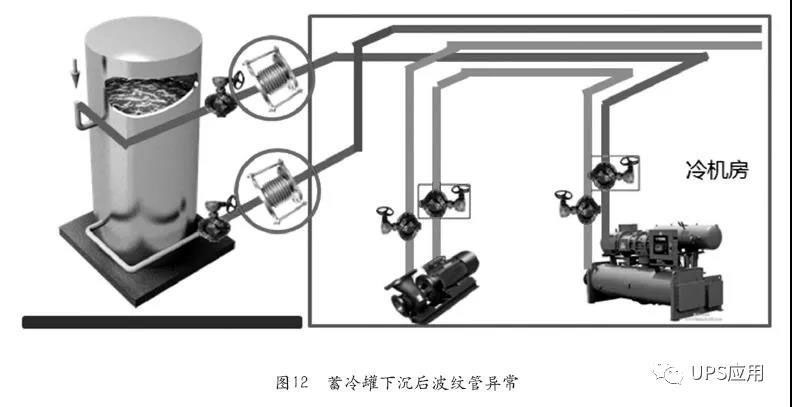 冷机房

图12 蓄冷罐下沉后波纹管异常

UPS应用